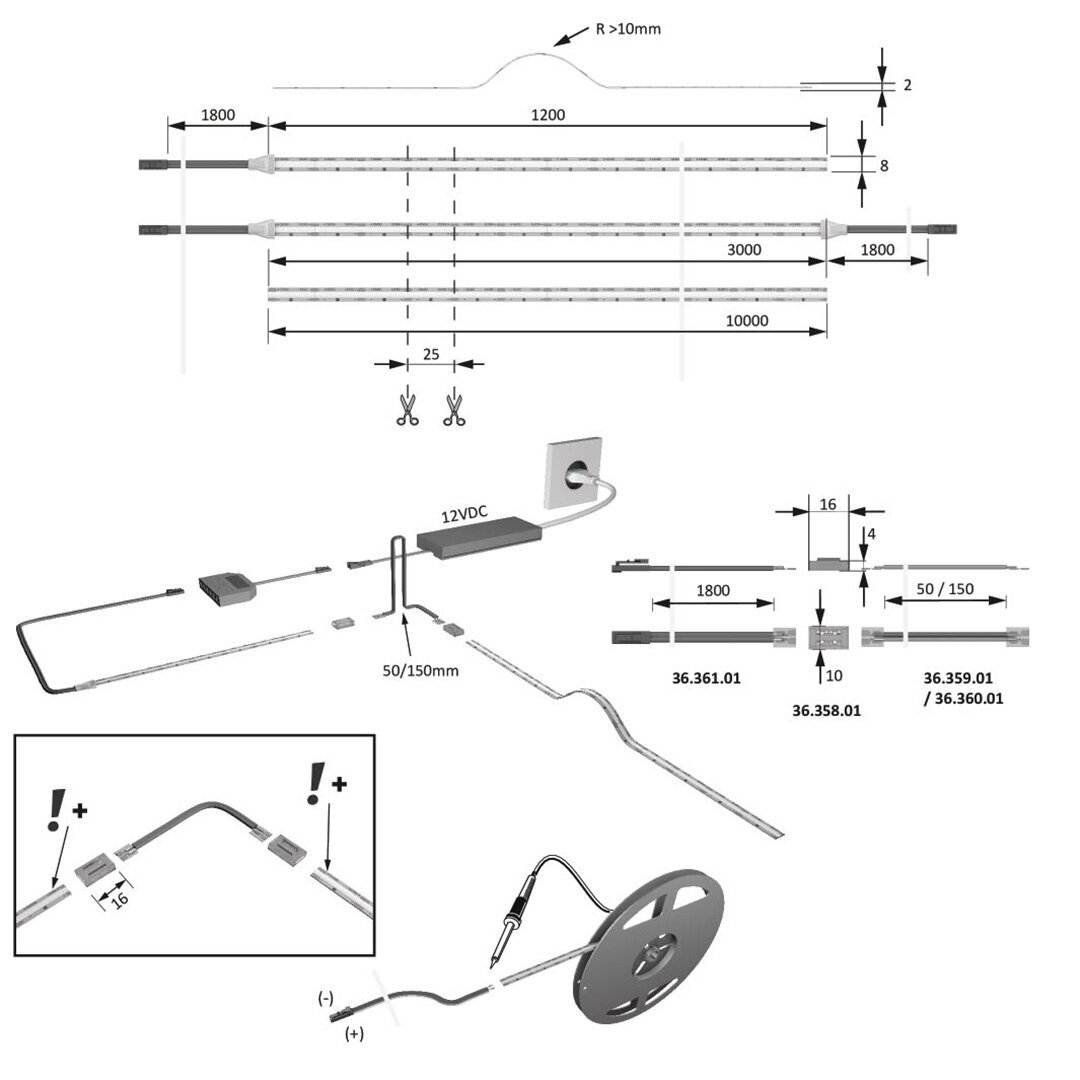 R >10mm

2

1800

1200

8

3000

1800

10000

25

12VDC

50/150mm

16

4

1800

50 / 150

10

36.361.01

36.358.01

36.359.01
/ 36.360.01

!+

!+

16

(-)

(+)