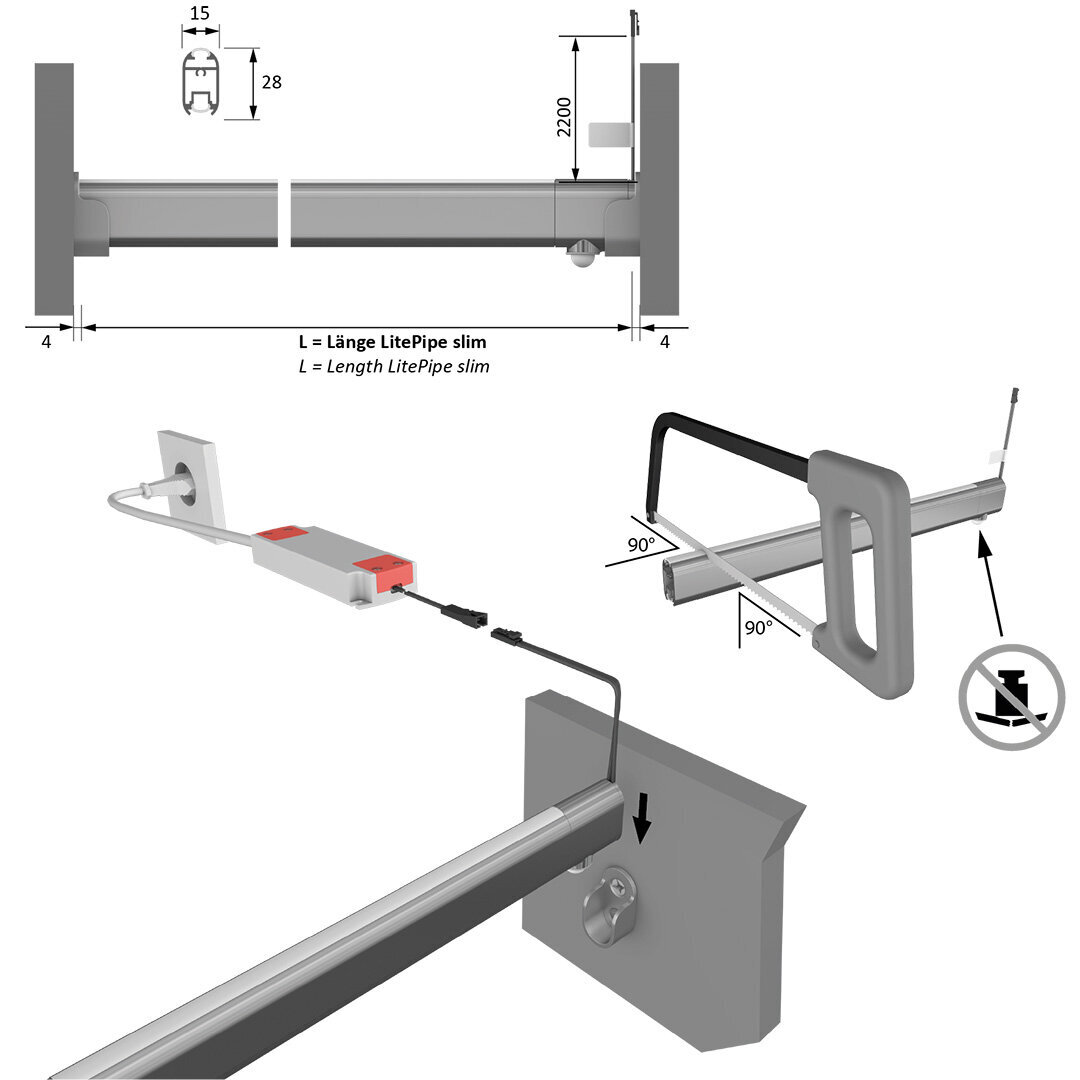 15
28
2200
4
L = Länge LitePipe slim
L = Length LitePipe slim
4
90°
90°