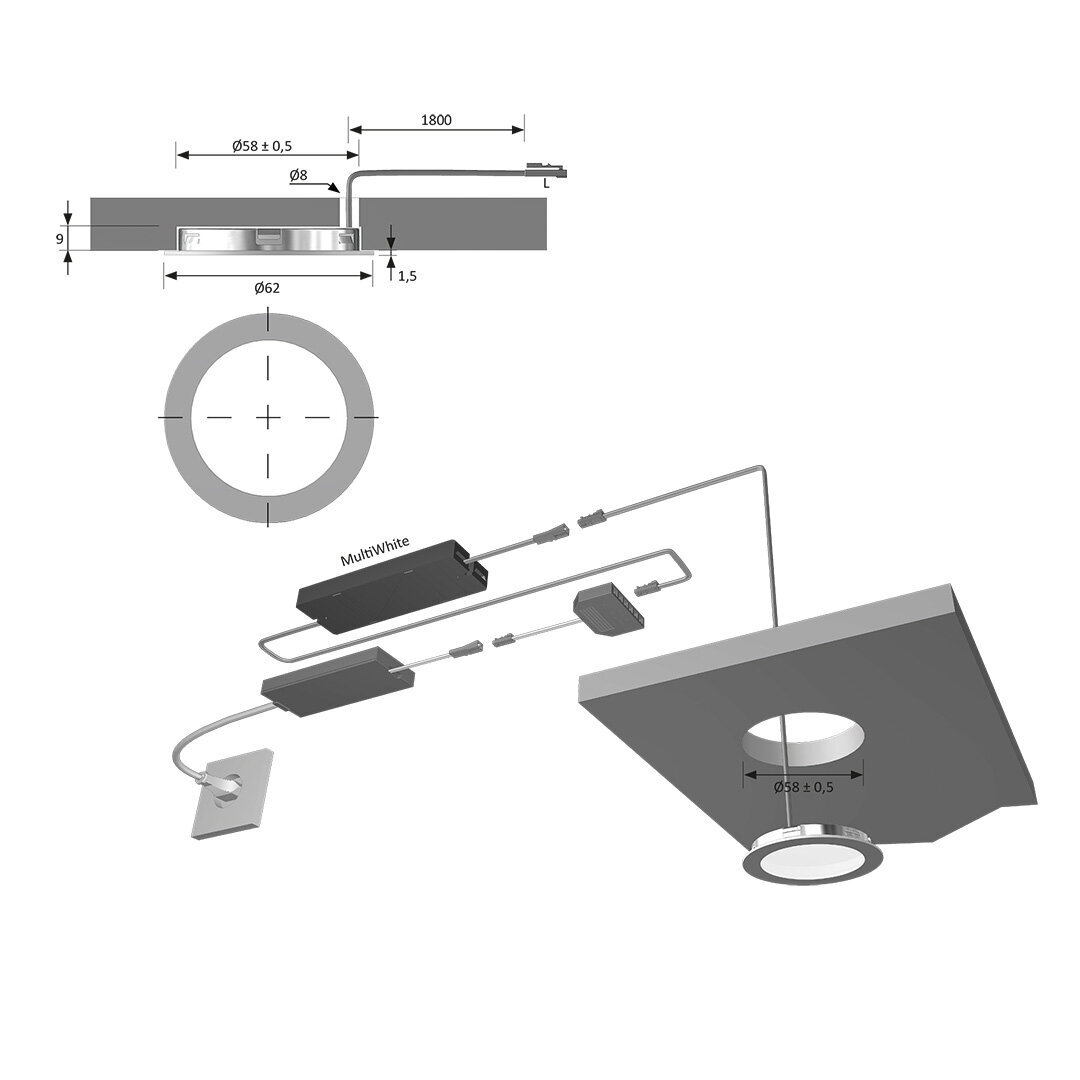 1800

Ø58 ± 0,5

Ø8

L

9

1,5

Ø62

MultiWhite

Ø58 ± 0,5