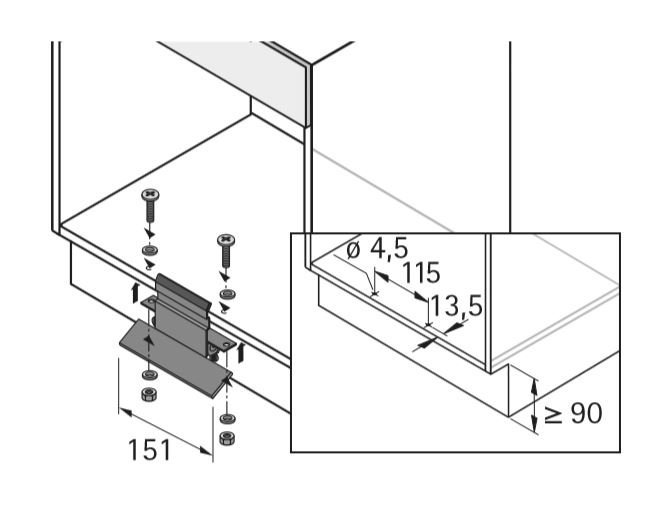 ø 4,5
115
13,5
≥ 90
151