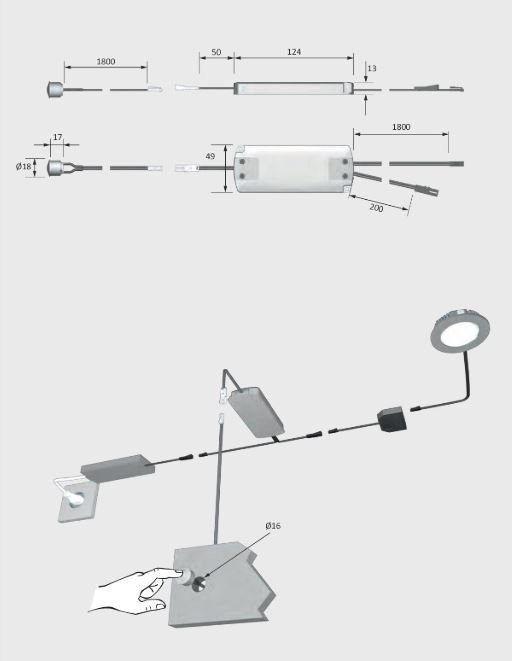 1800

50

124

13

17

Ø18

49

1800

200

Ø16