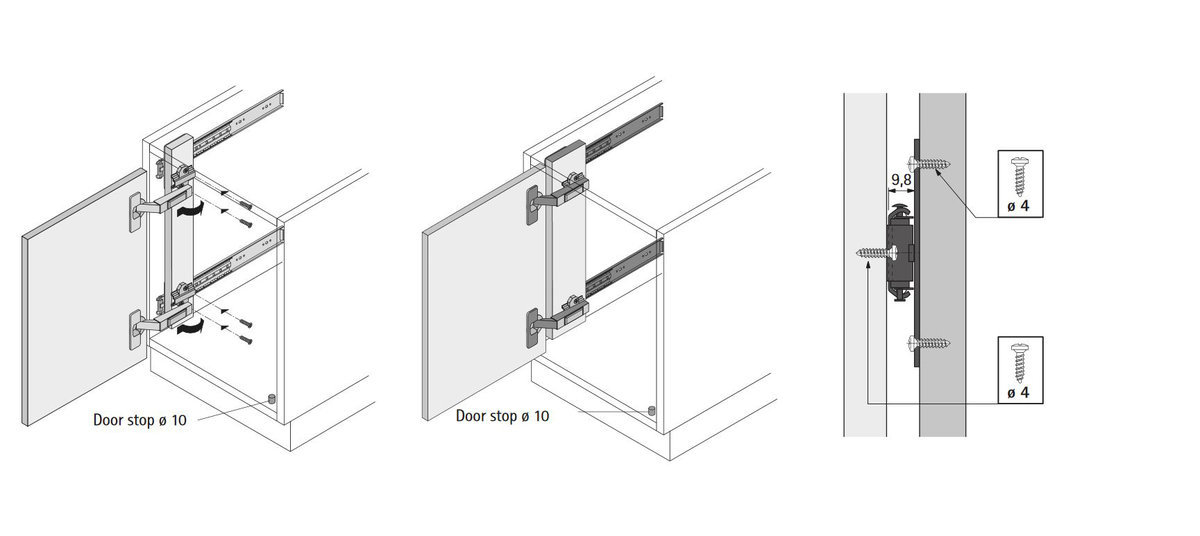 Door stop ø 10

Door stop ø 10

9,8

ø 4

ø 4